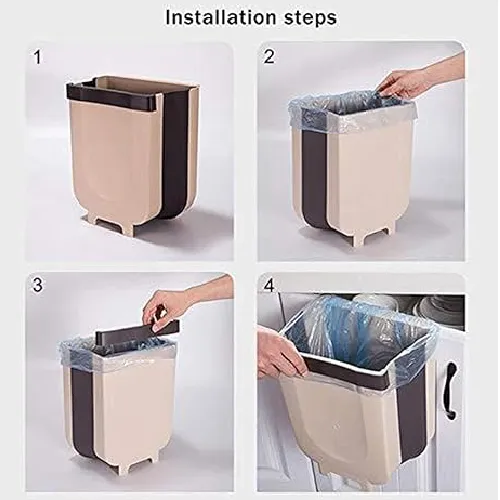 Installation steps

1

2

3

4